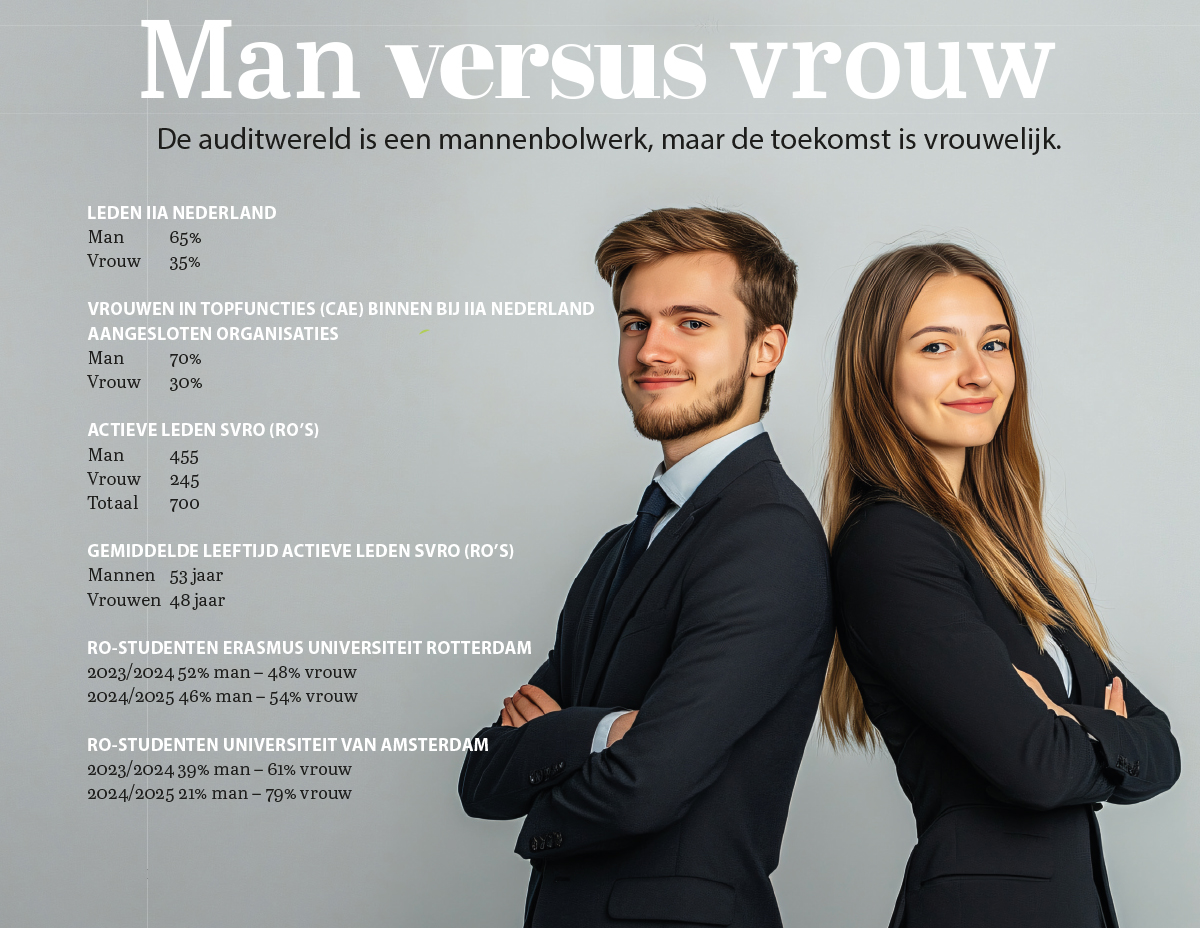 Man versus vrouw

De auditwereld is een mannenbolwerk, maar de toekomst is vrouwelijk.

LEDEN IIA NEDERLAND
Man 65%
Vrouw 35%

VROUWEN IN TOPFUNCTIES (CAE) BINNEN BIJ IIA NEDERLAND AANGESLOTEN ORGANISATIES
Man 70%
Vrouw 30%

ACTIEVE LEDEN SVRO (RO'S)
Man 455
Vrouw 245
Totaal 700

GEMIDDELDE LEEFTIJD ACTIEVE LEDEN SVRO (RO'S)
Mannen 53 jaar
Vrouwen 48 jaar

RO-STUDENTEN ERASMUS UNIVERSITEIT ROTTERDAM
2023/2024 52% man – 48% vrouw
2024/2025 46% man – 54% vrouw

RO-STUDENTEN UNIVERSITEIT VAN AMSTERDAM
2023/2024 39% man – 61% vrouw
2024/2025 21% man – 79% vrouw